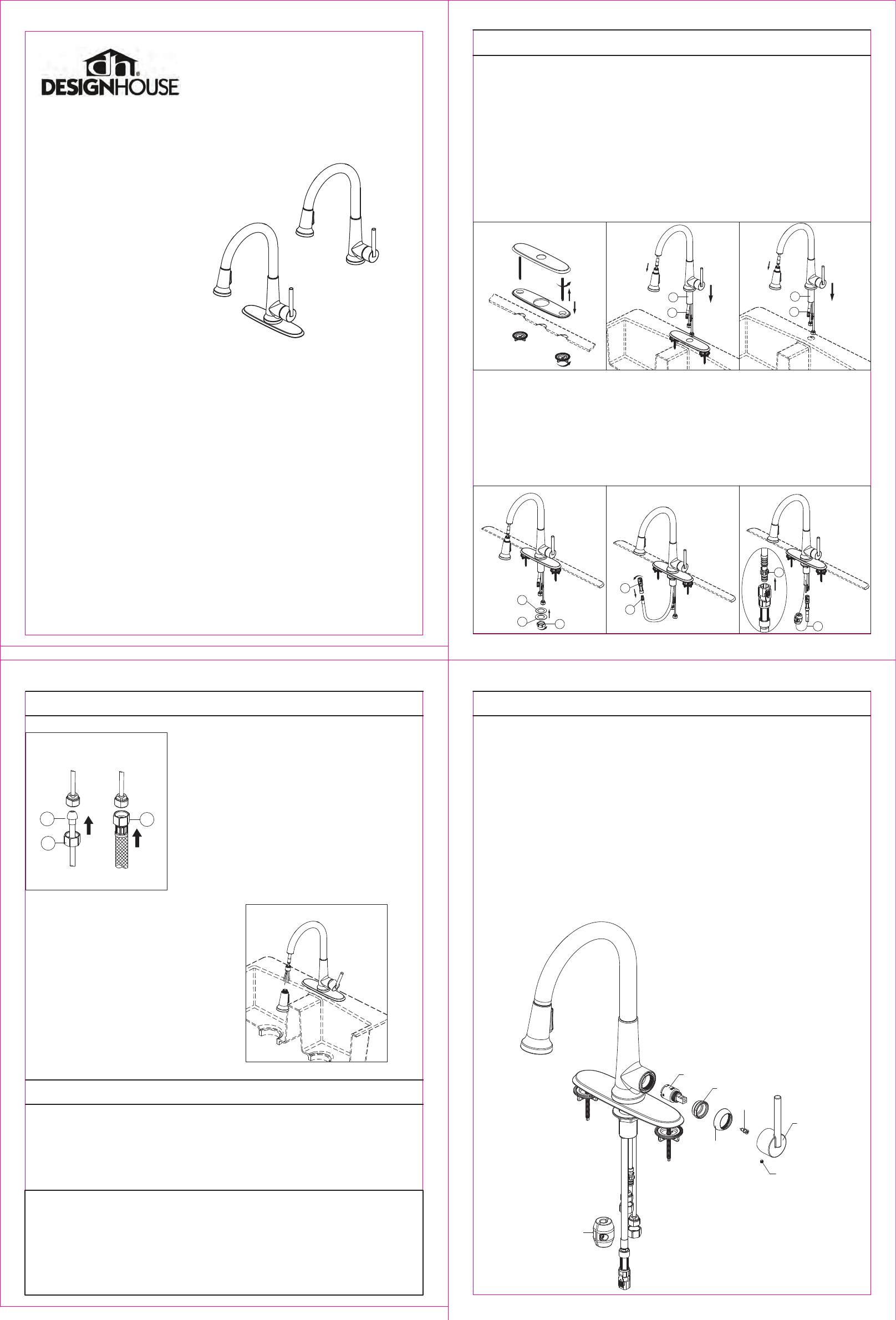 dh
DESIGNHOUSE